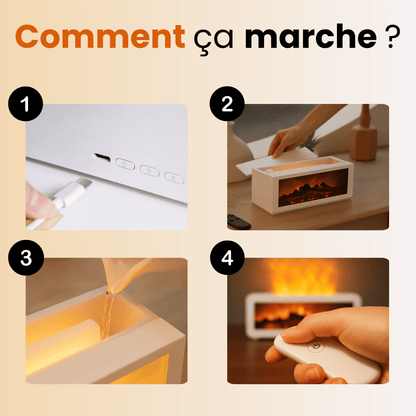 Comment ça marche ?

1

2

3

4