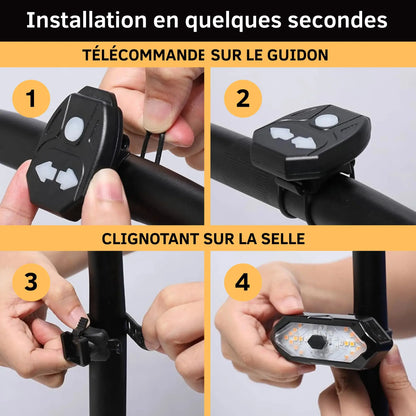 Installation en quelques secondes

TÉLÉCOMMANDE SUR LE GUIDON

1

2

CLIGNOTANT SUR LA SELLE

3

4